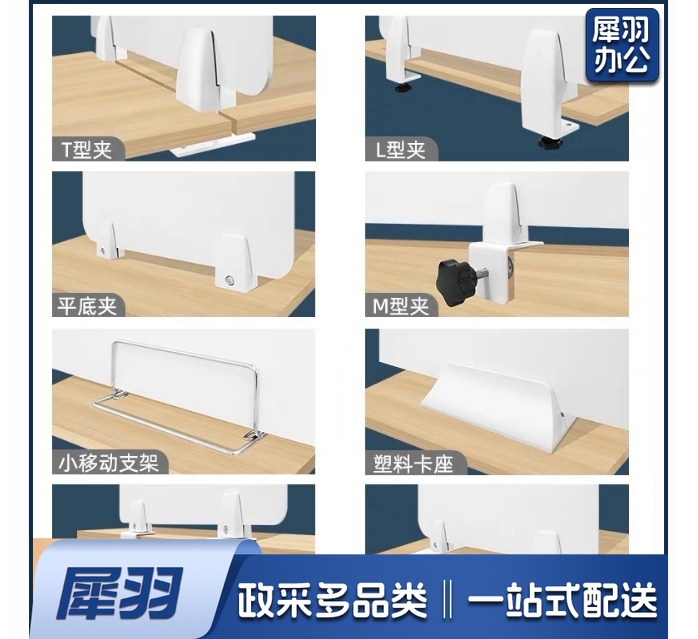 犀羽办公

T型夹

L型夹

平底夹

M型夹

小移动支架

塑料卡座

犀羽

政采多品类 ‖ 一站式配送