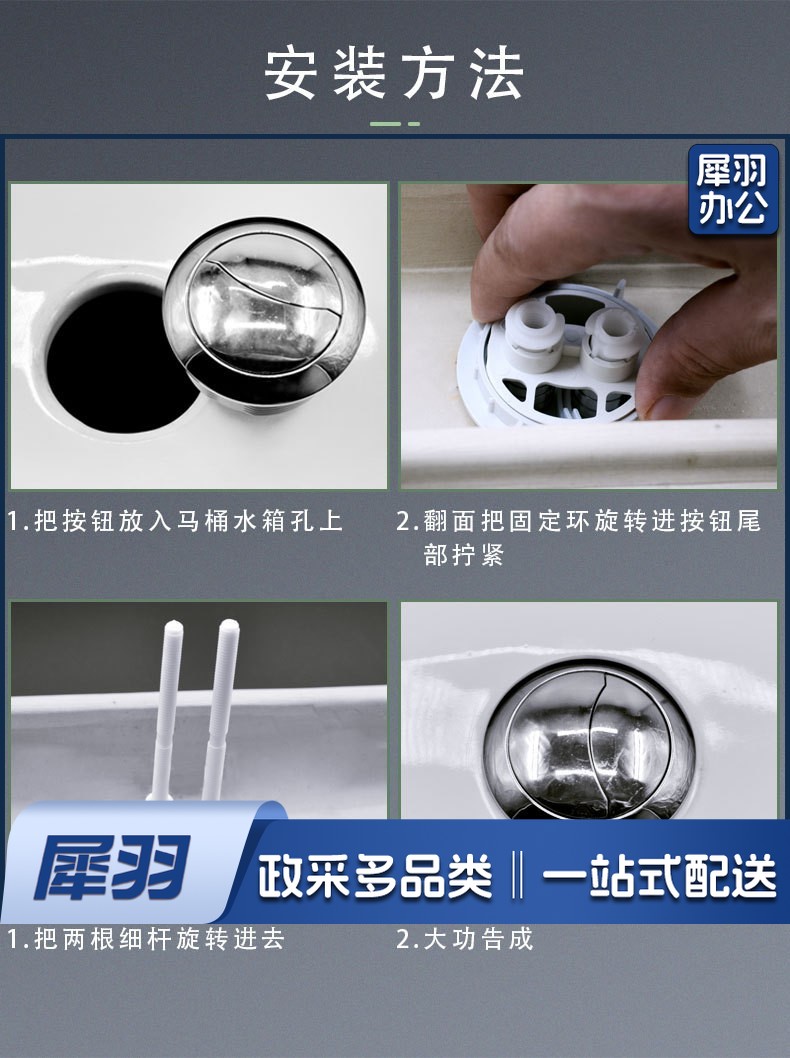 安装方法

犀羽办公

1.把按钮放入马桶水箱孔上

2.翻面把固定环旋转进按钮尾部拧紧

犀羽

政采多品类 | 一站式配送

1.把两根细杆旋转进去

2.大功告成