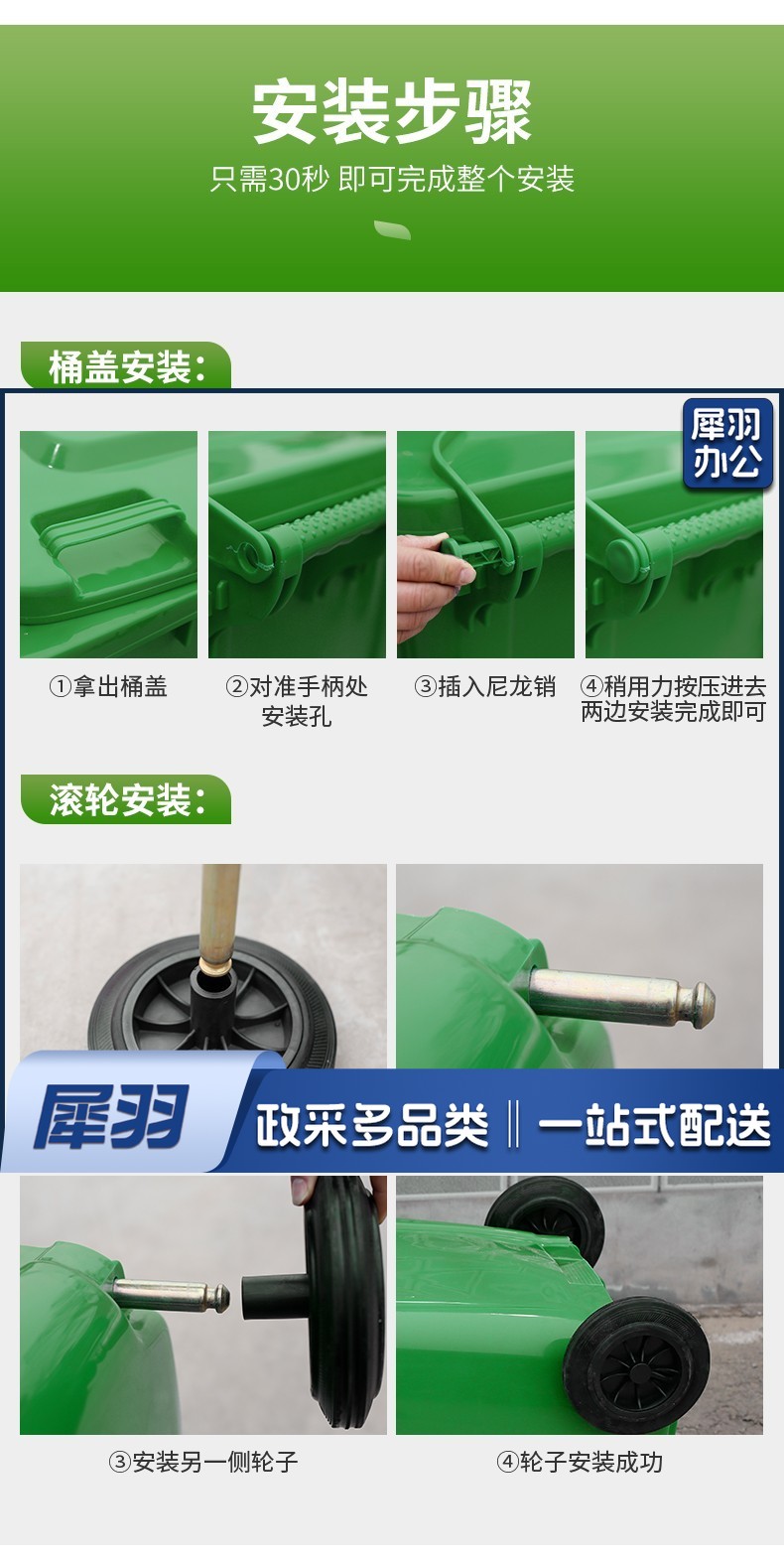 安装步骤

只需30秒 即可完成整个安装

桶盖安装：

犀羽办公

①拿出桶盖

②对准手柄处安装孔

③插入尼龙销

④稍用力按压进去两边安装完成即可

滚轮安装：

犀羽

政采多品类 | 一站式配送

③安装另一侧轮子

④轮子安装成功