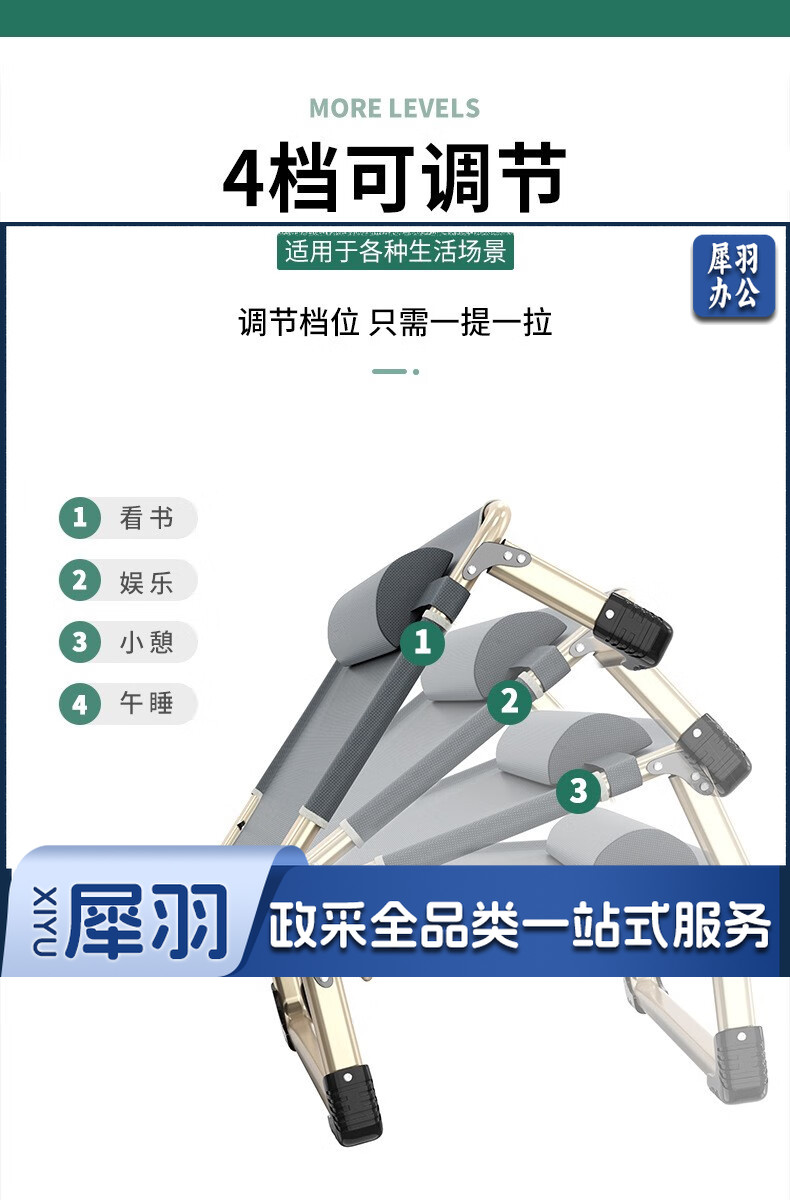 MORE LEVELS

4档可调节

适用于各种生活场景

犀羽办公

调节档位 只需一提一拉

1 看书

2 娱乐

3 小憩

4 午睡

1

2

3

XIYU 犀羽

政采全品类一站式服务