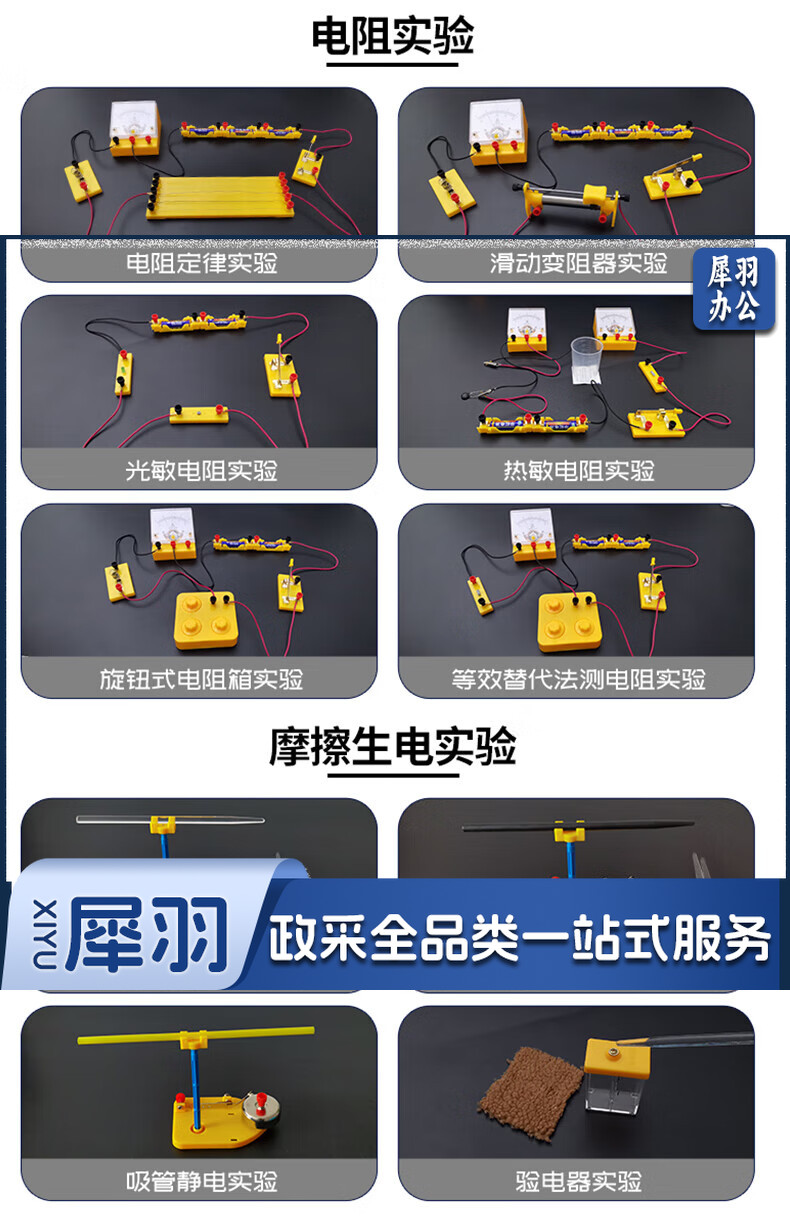 电阻实验

电阻定律实验

滑动变阻器实验

犀羽办公

光敏电阻实验

热敏电阻实验

旋钮式电阻箱实验

等效替代法测电阻实验

摩擦生电实验

XIYU 犀羽 政采全品类一站式服务

吸管静电实验

验电器实验