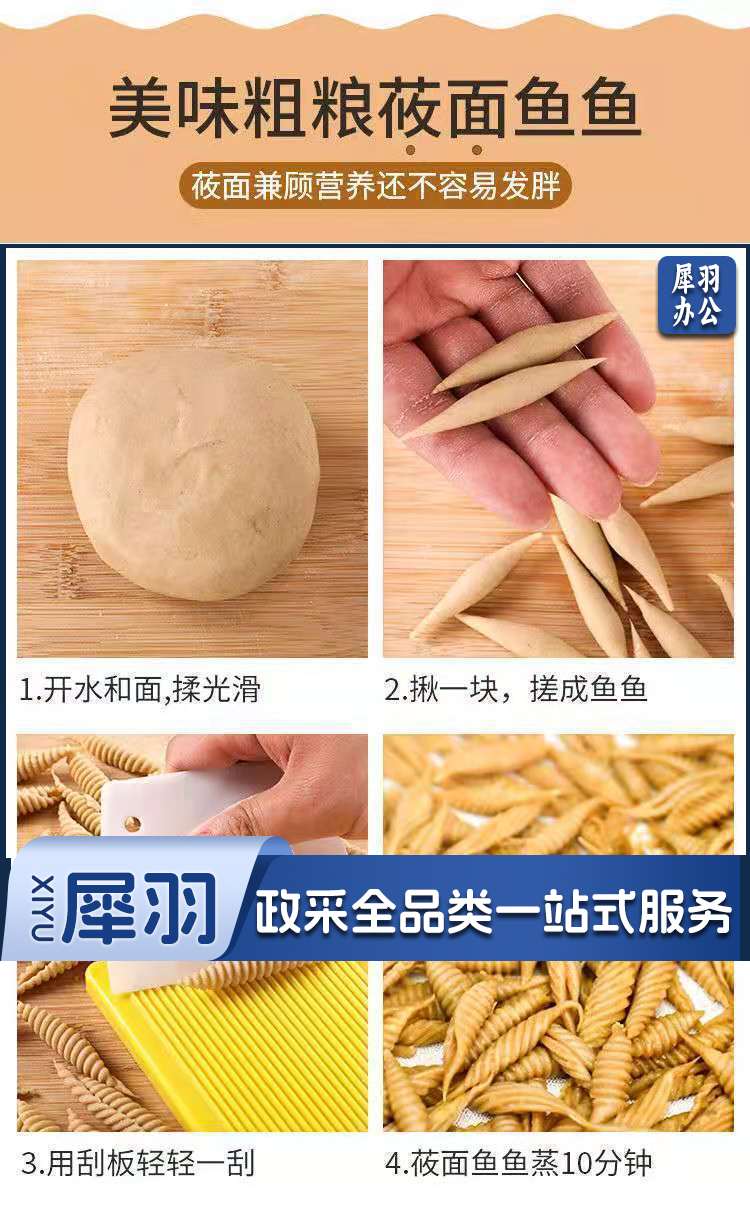 美味粗粮莜面鱼鱼

莜面兼顾营养还不容易发胖

犀羽办公

1.开水和面,揉光滑

2.揪一块，搓成鱼鱼

XIYU 犀羽

政采全品类一站式服务

3.用刮板轻轻一刮

4.莜面鱼鱼蒸10分钟