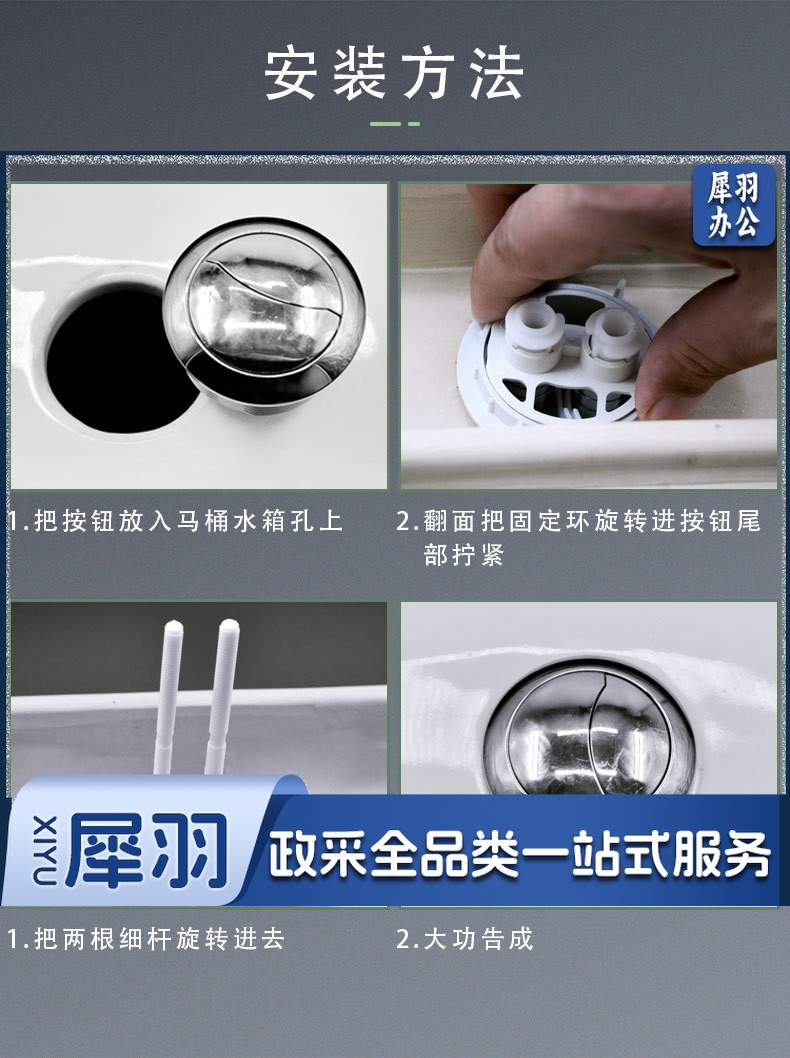 安装方法

犀羽办公

1.把按钮放入马桶水箱孔上

2.翻面把固定环旋转进按钮尾部拧紧

XIYU 犀羽 政采全品类一站式服务

1.把两根细杆旋转进去

2.大功告成