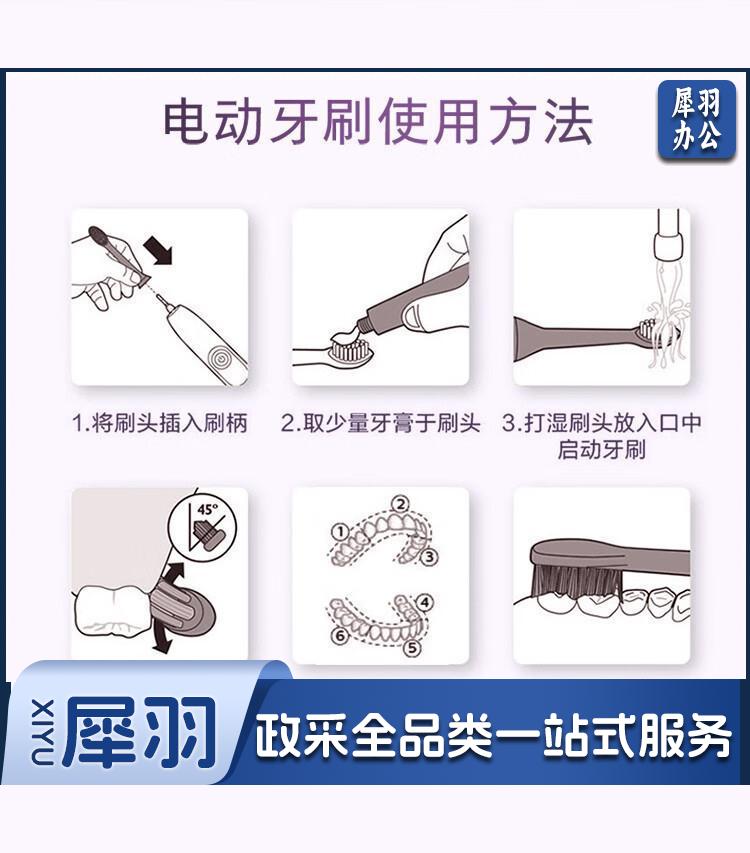 电动牙刷使用方法

犀羽办公

1.将刷头插入刷柄

2.取少量牙膏于刷头

3.打湿刷头放入口中启动牙刷

45°

1 2 3

4 5 6

XIYU 犀羽

政采全品类一站式服务