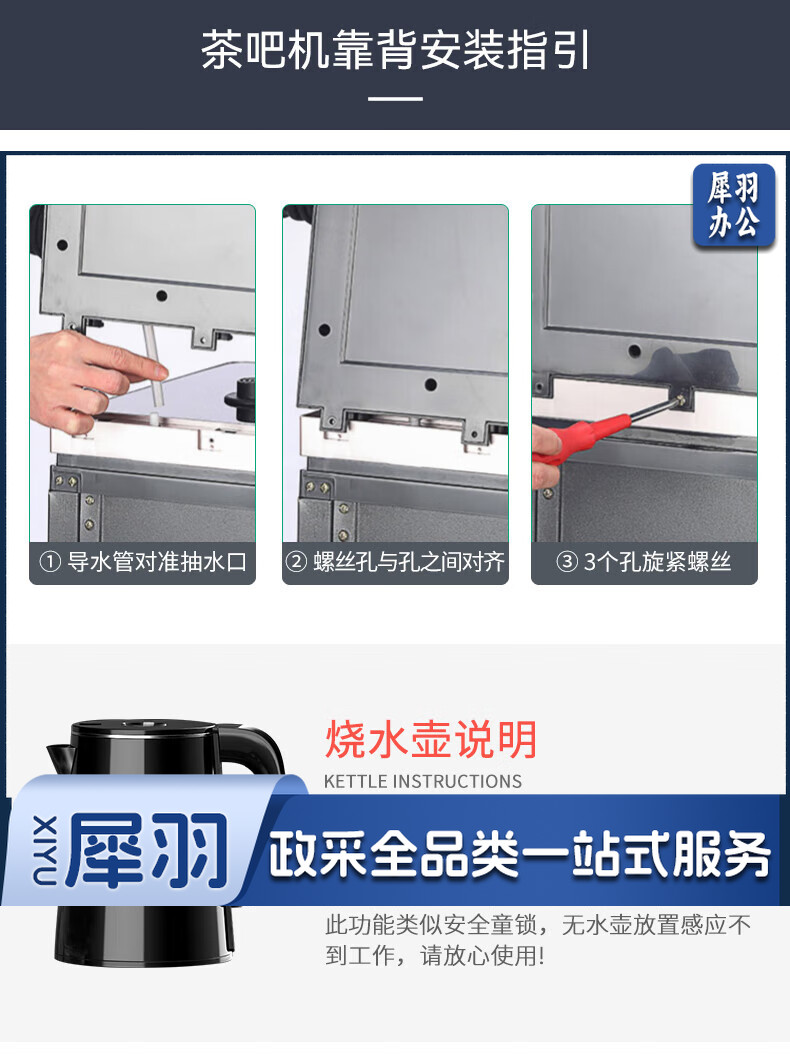 茶吧机靠背安装指引

犀羽办公

① 导水管对准抽水口

② 螺丝孔与孔之间对齐

③ 3个孔旋紧螺丝

烧水壶说明

KETTLE INSTRUCTIONS

XIYU 犀羽

政采全品类一站式服务

此功能类似安全童锁，无水壶放置感应不到工作，请放心使用!