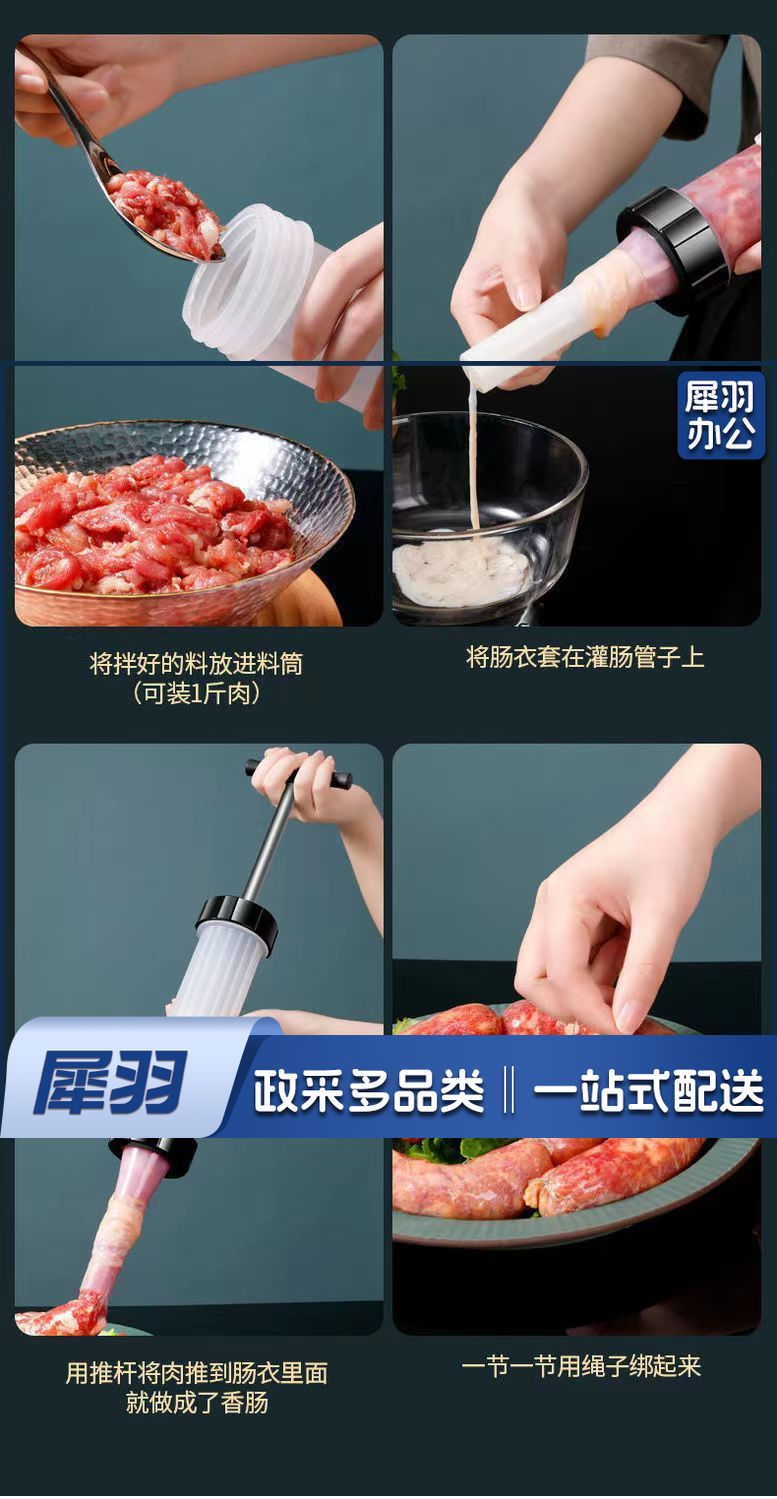 犀羽
办公

将拌好的料放进料筒
（可装1斤肉）

将肠衣套在灌肠管子上

犀羽

政采多品类 ‖ 一站式配送

用推杆将肉推到肠衣里面
就做成了香肠

一节一节用绳子绑起来