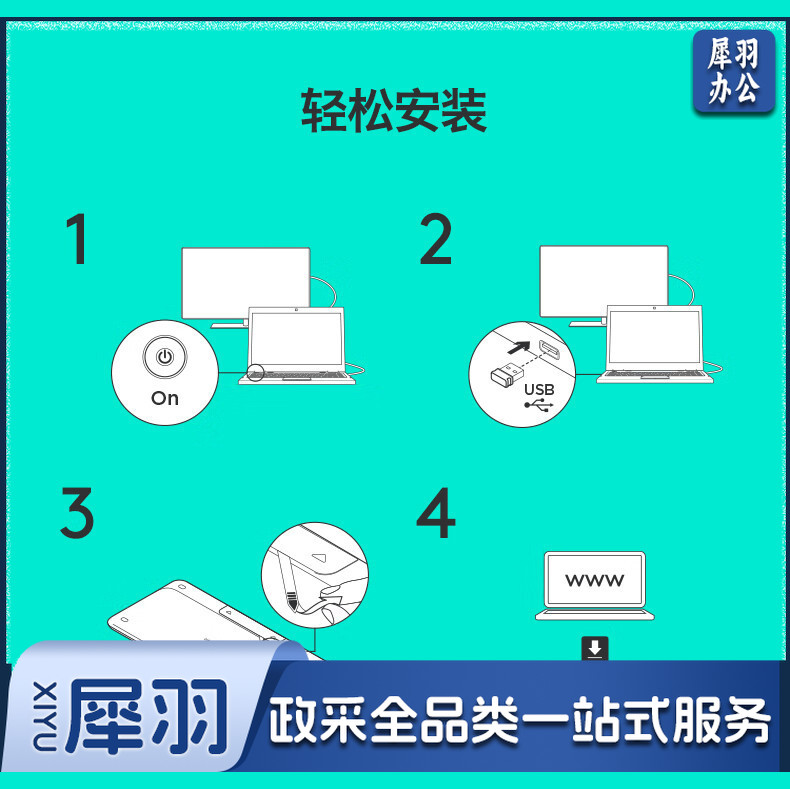 犀羽办公

轻松安装

1

On

2

USB

3

4

www

XIYU 犀羽

政采全品类一站式服务