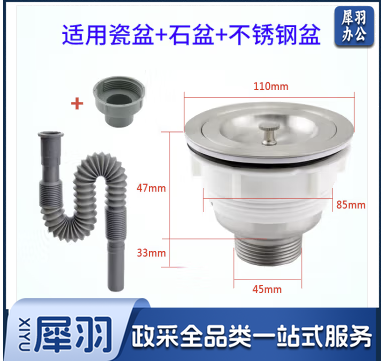 适用瓷盆+石盆+不锈钢盆

犀羽办公

+

110mm

47mm

85mm

33mm

45mm

XIYU 犀羽

政采全品类一站式服务