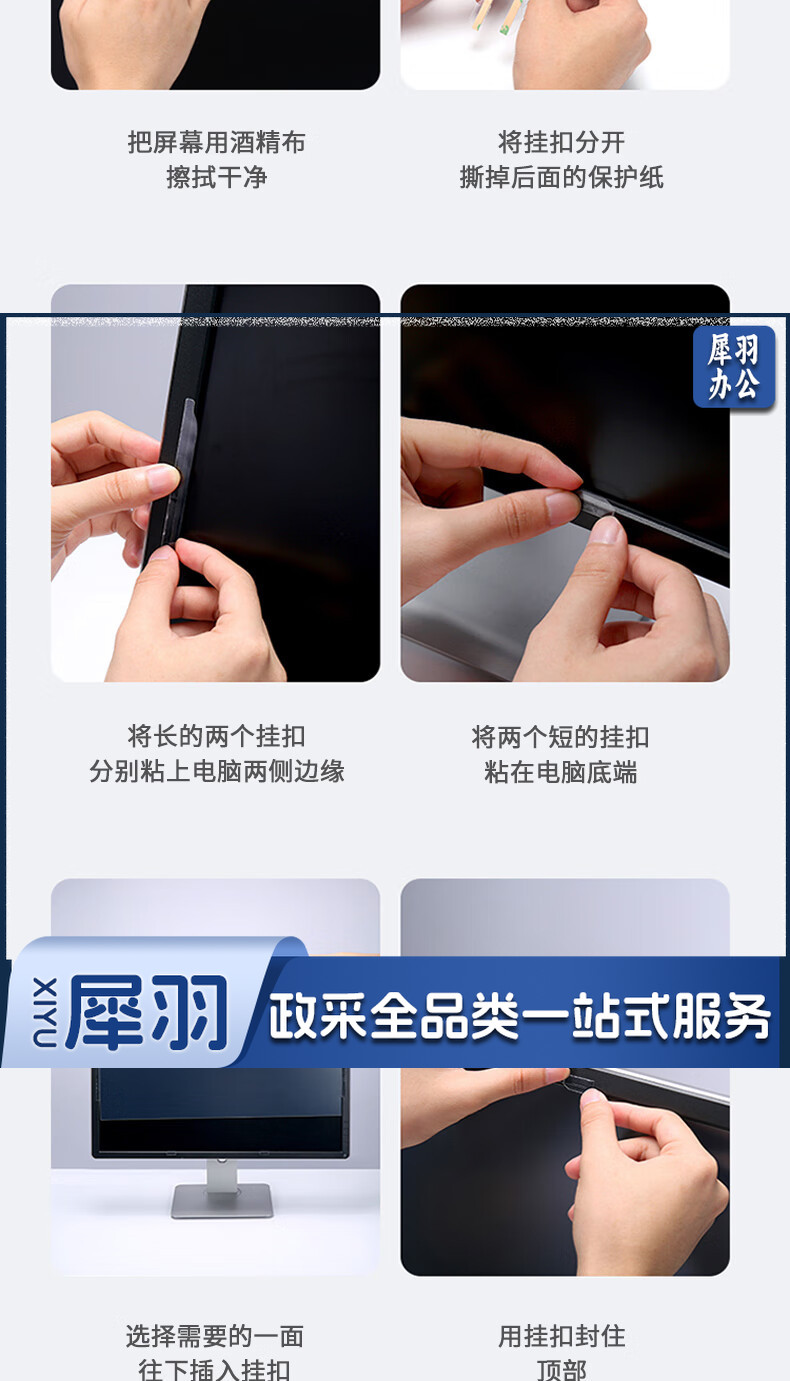 把屏幕用酒精布
擦拭干净

将挂扣分开
撕掉后面的保护纸

犀羽
办公

将长的两个挂扣
分别粘上电脑两侧边缘

将两个短的挂扣
粘在电脑底端

XIYU 犀羽 政采全品类一站式服务

选择需要的一面
往下插入挂扣

用挂扣封住
顶部