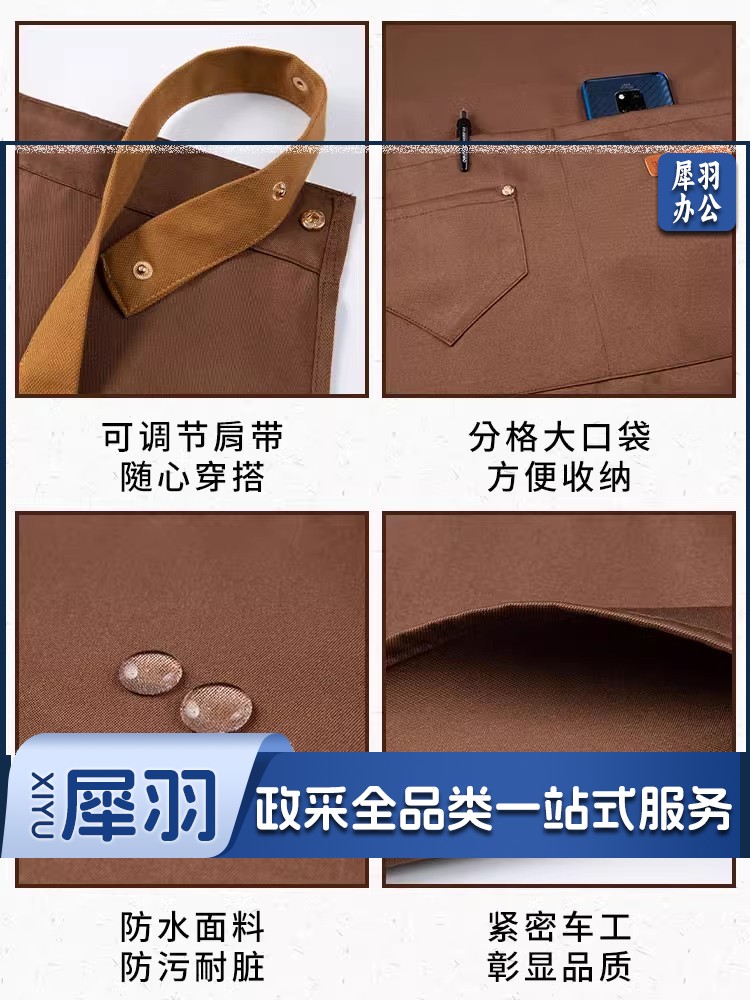 犀羽
办公

可调节肩带
随心穿搭

分格大口袋
方便收纳

XIYU 犀羽 政采全品类一站式服务

防水面料
防污耐脏

紧密车工
彰显品质