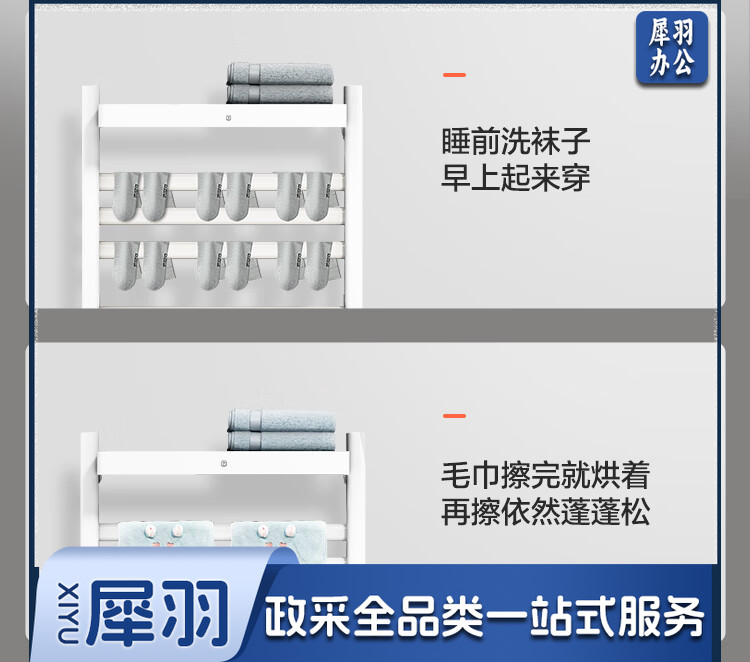 犀羽
办公

睡前洗袜子
早上起来穿

毛巾擦完就烘着
再擦依然蓬蓬松

XIYU 犀羽

政采全品类一站式服务