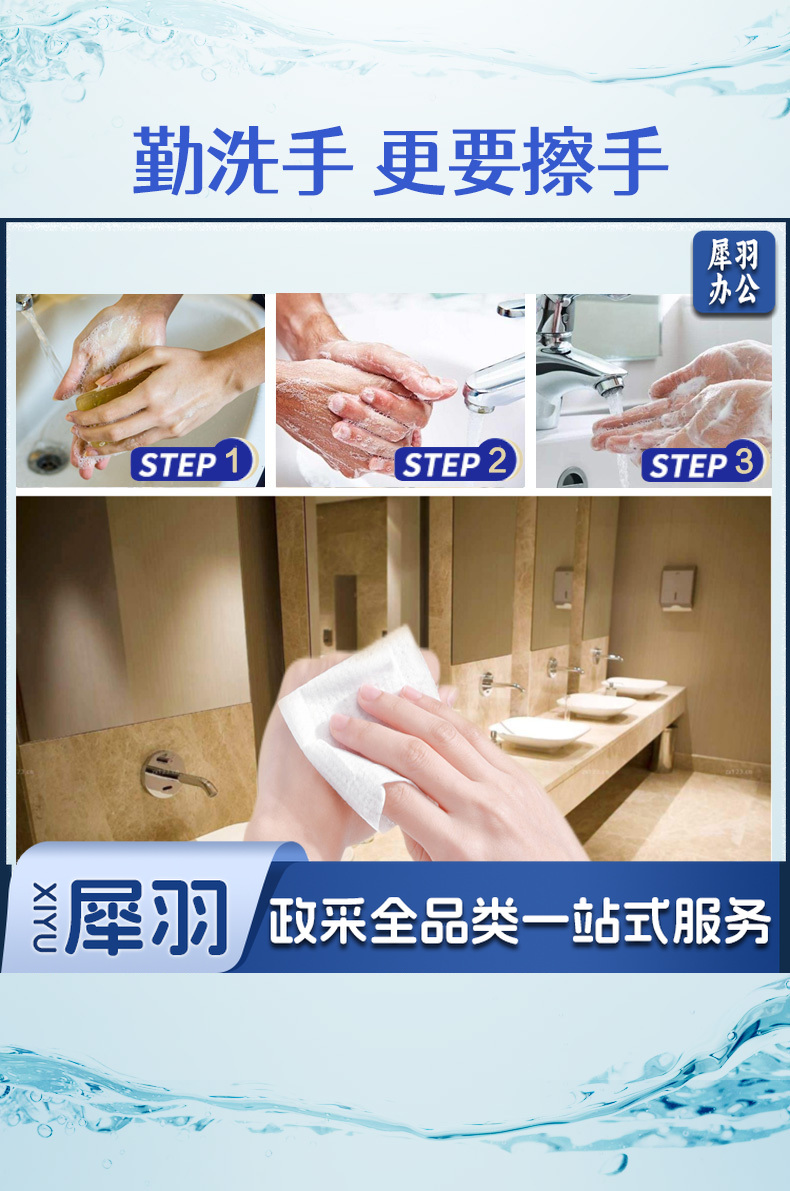 勤洗手 更要擦手

犀羽办公

STEP 1

STEP 2

STEP 3

XIYU 犀羽

政采全品类一站式服务