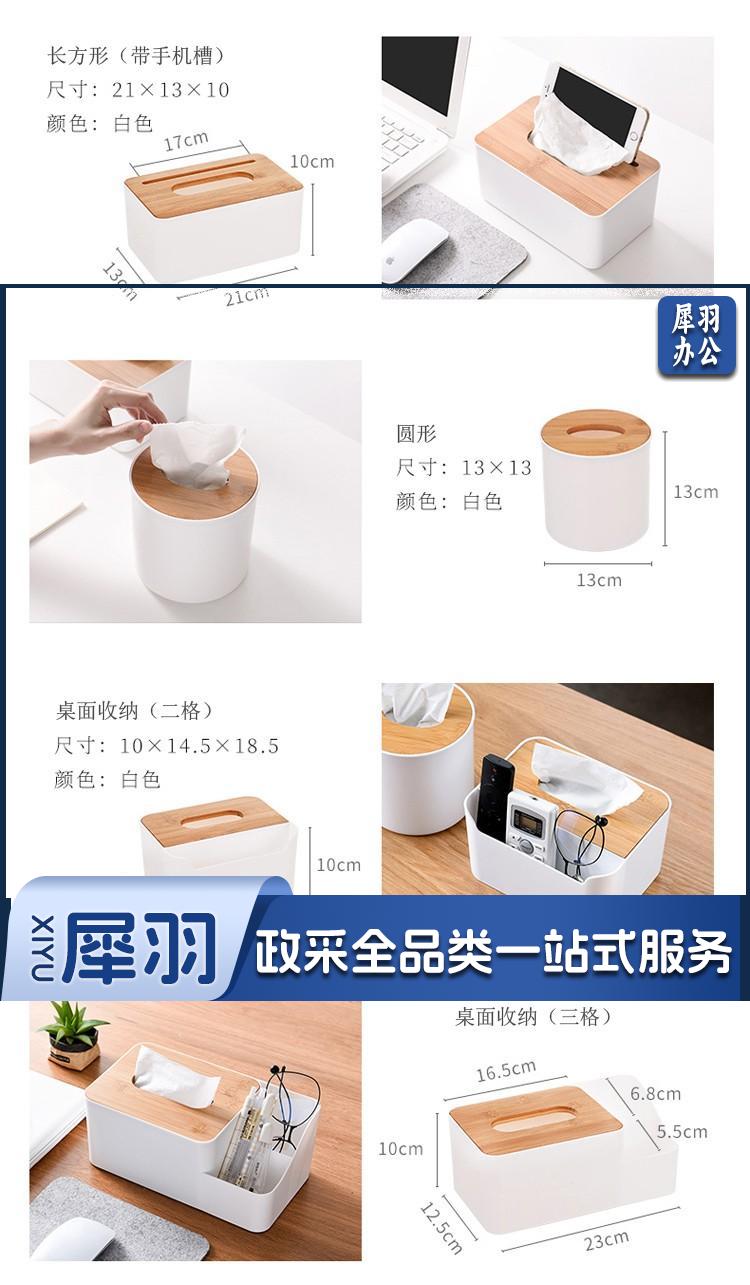 长方形（带手机槽）
尺寸：21×13×10
颜色：白色

17cm
10cm
13cm
21cm

犀羽办公

圆形
尺寸：13×13
颜色：白色

13cm
13cm

桌面收纳（二格）
尺寸：10×14.5×18.5
颜色：白色

10cm

XIYU 犀羽 政采全品类一站式服务

桌面收纳（三格）

16.5cm
6.8cm
5.5cm
10cm
12.5cm
23cm