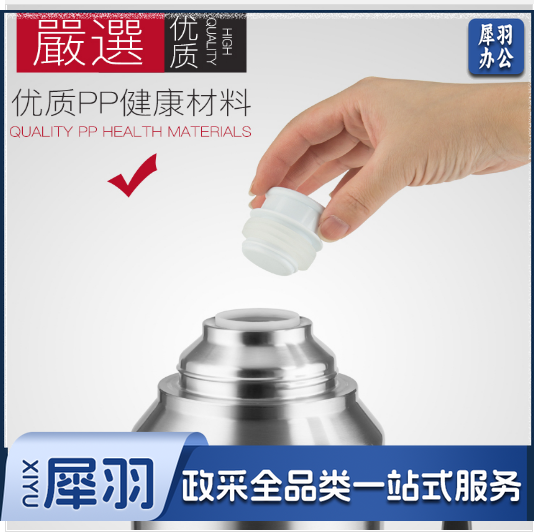 嚴選 优质 HIGH QUALITY

犀羽办公

优质PP健康材料
QUALITY PP HEALTH MATERIALS

XIYU 犀羽

政采全品类一站式服务