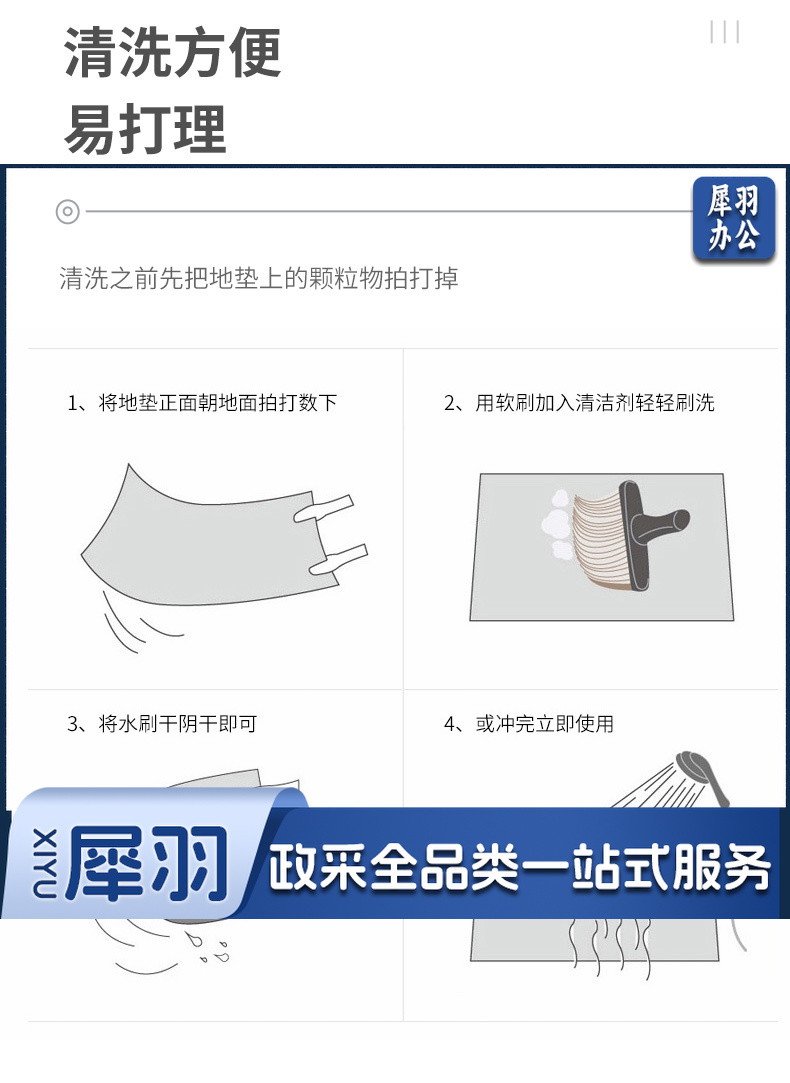 清洗方便
易打理

犀羽
办公

清洗之前先把地垫上的颗粒物拍打掉

1、将地垫正面朝地面拍打数下

2、用软刷加入清洁剂轻轻刷洗

3、将水刷干阴干即可

4、或冲完立即使用

XIYU 犀羽 政采全品类一站式服务