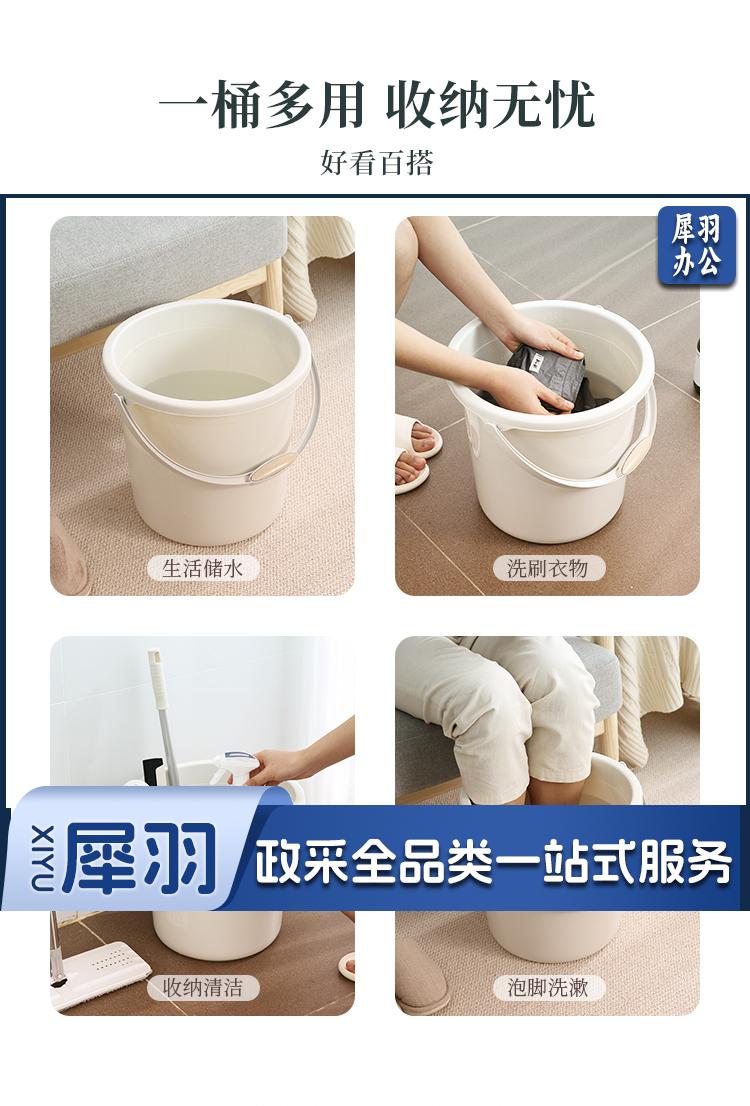 一桶多用 收纳无忧

好看百搭

犀羽办公

生活储水

洗刷衣物

XIYU 犀羽

政采全品类一站式服务

收纳清洁

泡脚洗漱